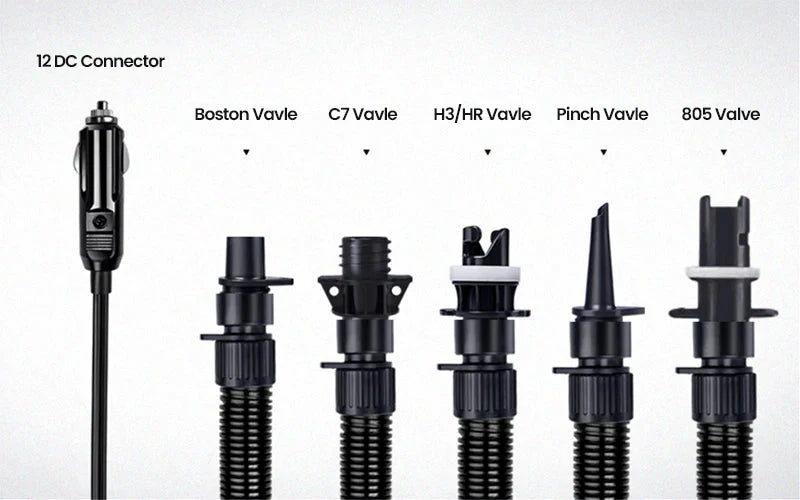 12 DC Connector

Boston Vavle

C7 Vavle

H3/HR Vavle

Pinch Vavle

805 Valve